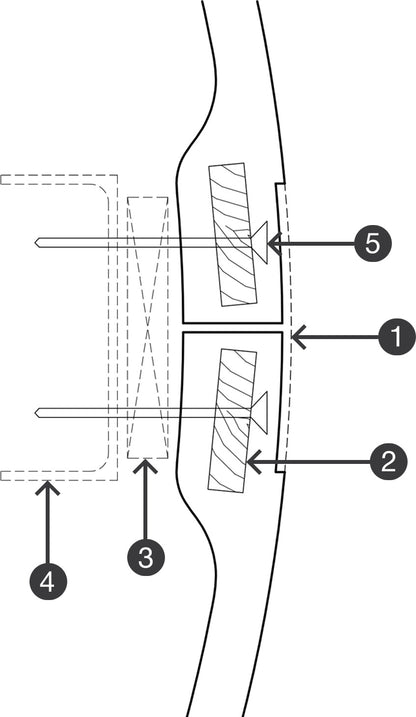 5
1
2
3
4