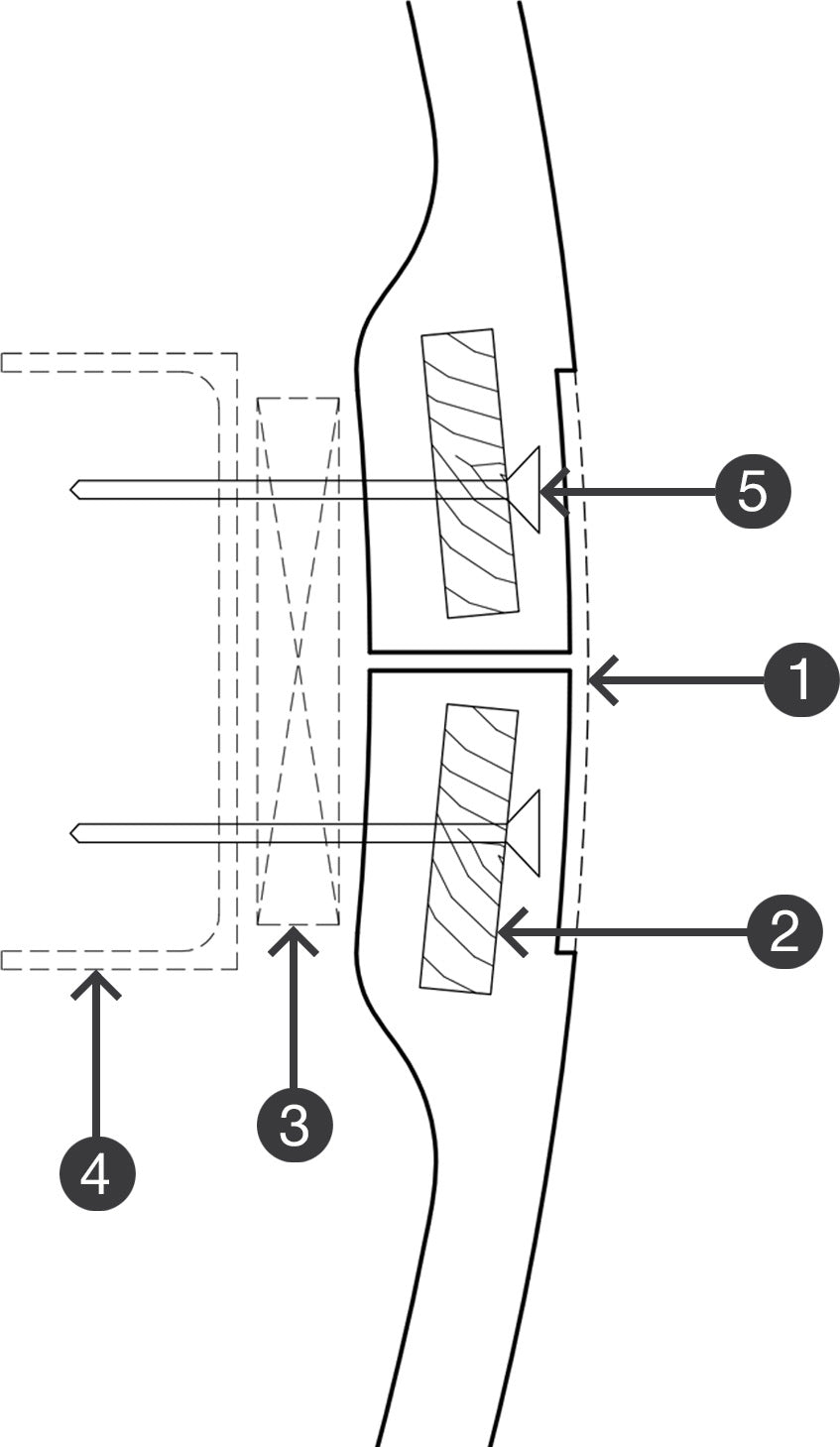 5
1
2
3
4